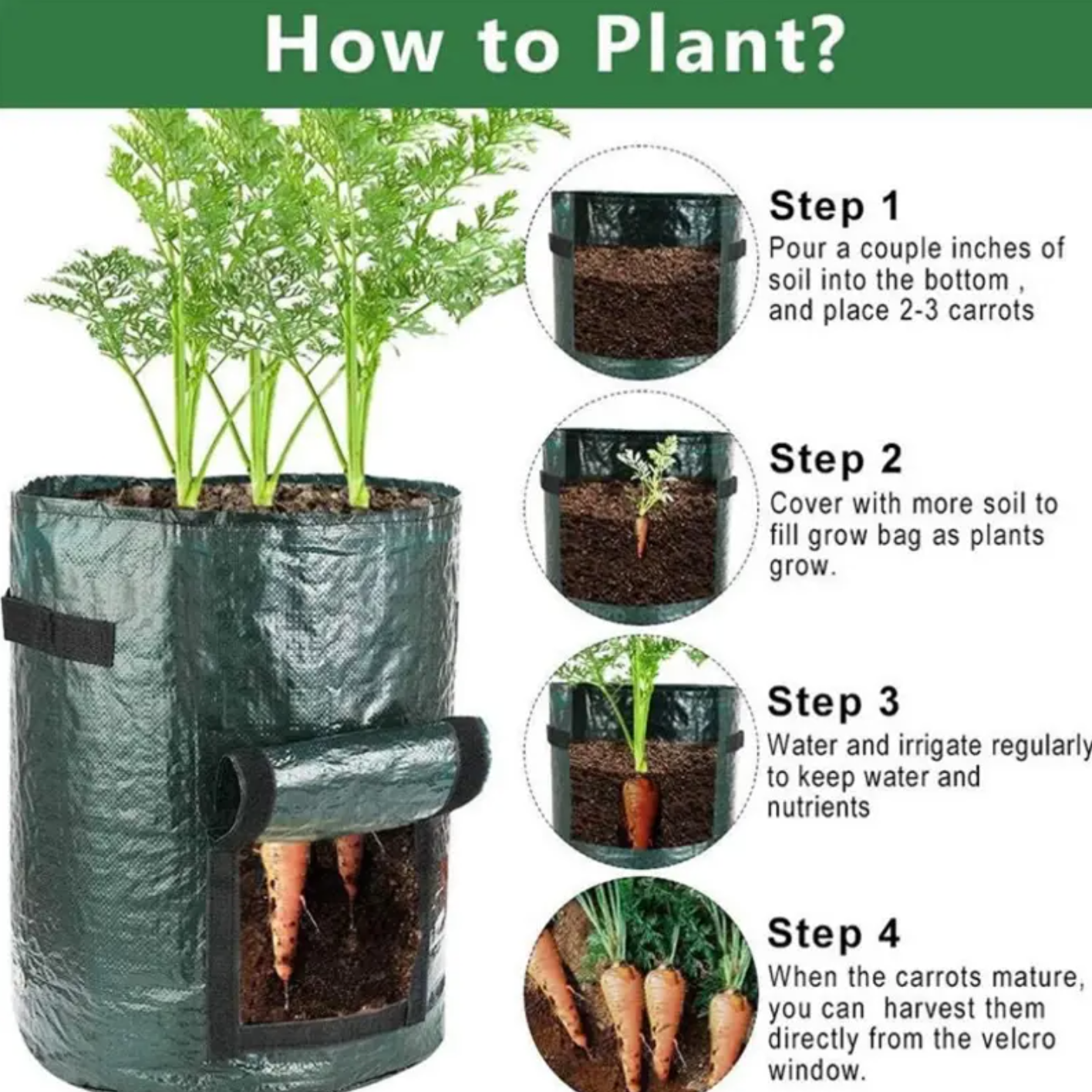 How to Plant?

Step 1
Pour a couple inches of soil into the bottom , and place 2-3 carrots

Step 2
Cover with more soil to fill grow bag as plants grow.

Step 3
Water and irrigate regularly to keep water and nutrients

Step 4
When the carrots mature, you can harvest them directly from the velcro window.