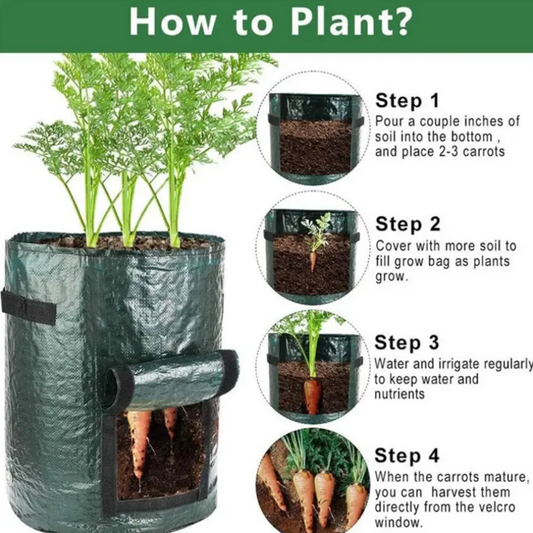 How to Plant?

Step 1
Pour a couple inches of soil into the bottom , and place 2-3 carrots

Step 2
Cover with more soil to fill grow bag as plants grow.

Step 3
Water and irrigate regularly to keep water and nutrients

Step 4
When the carrots mature, you can harvest them directly from the velcro window.